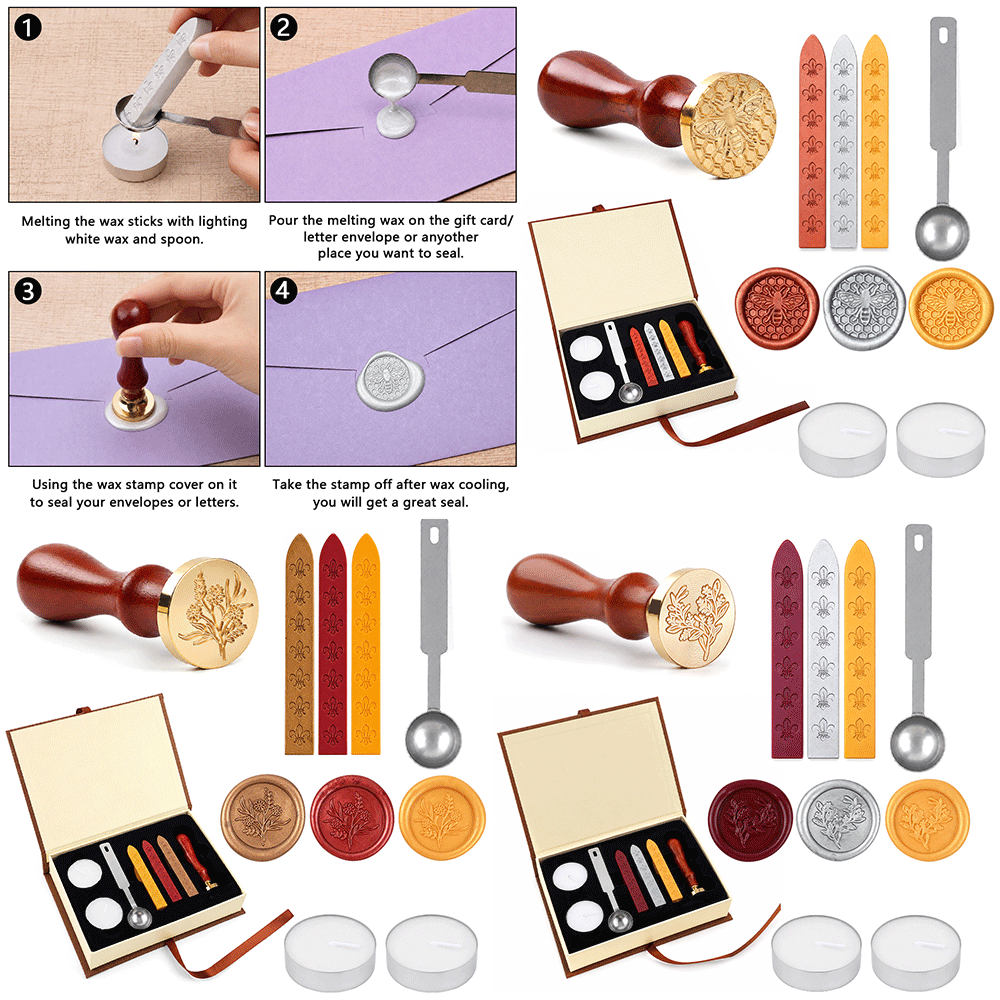 1
Melting the wax sticks with lighting white wax and spoon.

2
Pour the melting wax on the gift card/ letter envelope or anyother place you want to seal.

3
Using the wax stamp cover on it to seal your envelopes or letters.

4
Take the stamp off after wax cooling, you will get a great seal.